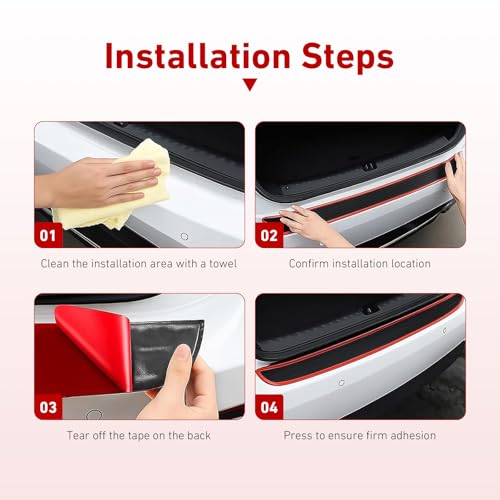 Installation Steps

01

Clean the installation area with a towel

02

Confirm installation location

03

Tear off the tape on the back

04

Press to ensure firm adhesion