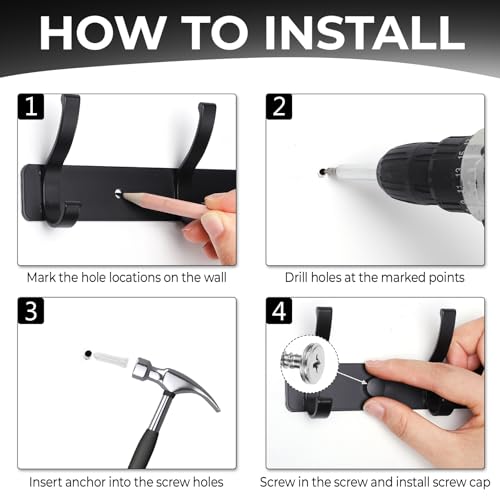 HOW TO INSTALL

1

Mark the hole locations on the wall

2

Drill holes at the marked points

3

Insert anchor into the screw holes

4

Screw in the screw and install screw cap