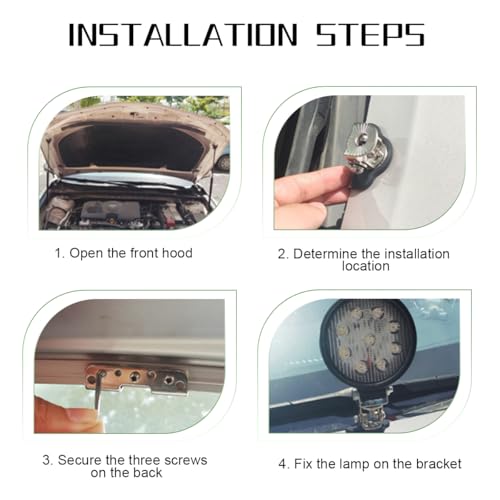 INSTALLATION STEPS

1. Open the front hood

2. Determine the installation location

3. Secure the three screws on the back

4. Fix the lamp on the bracket