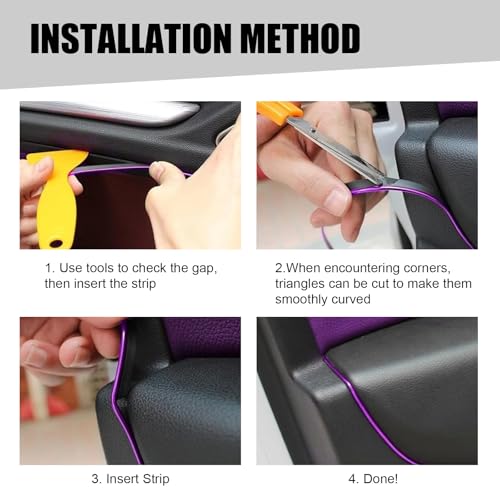 INSTALLATION METHOD

1. Use tools to check the gap, then insert the strip

2.When encountering corners, triangles can be cut to make them smoothly curved

3. Insert Strip

4. Done!