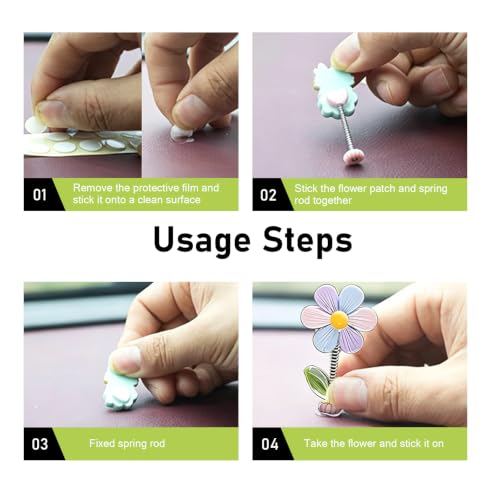 01 Remove the protective film and stick it onto a clean surface

02 Stick the flower patch and spring rod together

Usage Steps

03 Fixed spring rod

04 Take the flower and stick it on