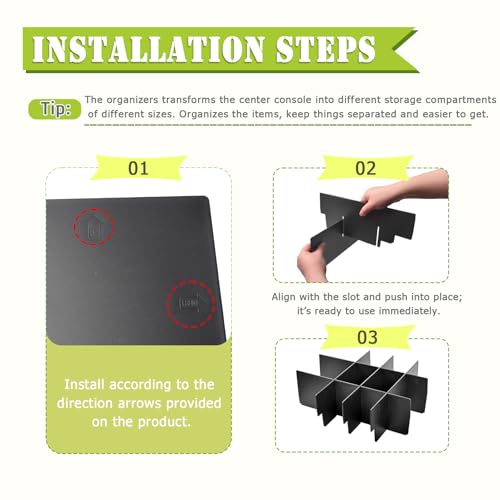 INSTALLATION STEPS

Tip: The organizers transforms the center console into different storage compartments of different sizes. Organizes the items, keep things separated and easier to get.

01

Install according to the direction arrows provided on the product.

02

Align with the slot and push into place; it's ready to use immediately.

03