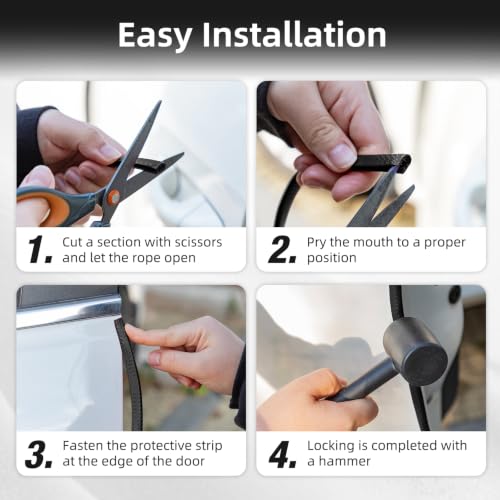 Easy Installation

1. Cut a section with scissors and let the rope open

2. Pry the mouth to a proper position

3. Fasten the protective strip at the edge of the door

4. Locking is completed with a hammer