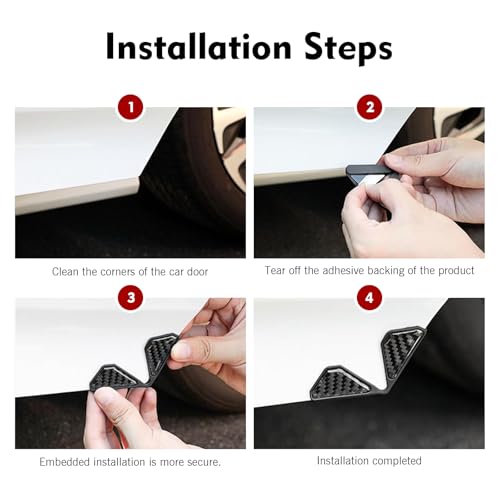 Installation Steps

1

Clean the corners of the car door

2

Tear off the adhesive backing of the product

3

Embedded installation is more secure.

4

Installation completed