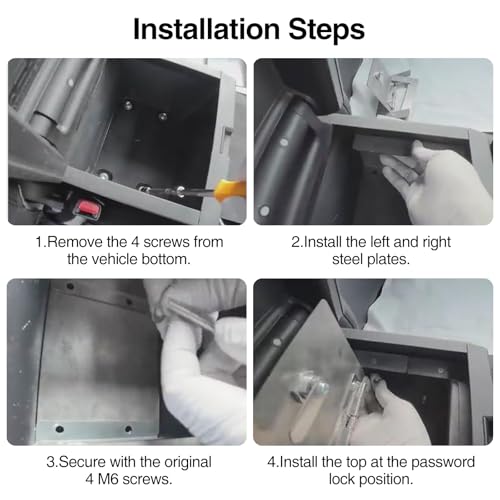 Installation Steps

1.Remove the 4 screws from the vehicle bottom.

2.Install the left and right steel plates.

3.Secure with the original 4 M6 screws.

4.Install the top at the password lock position.