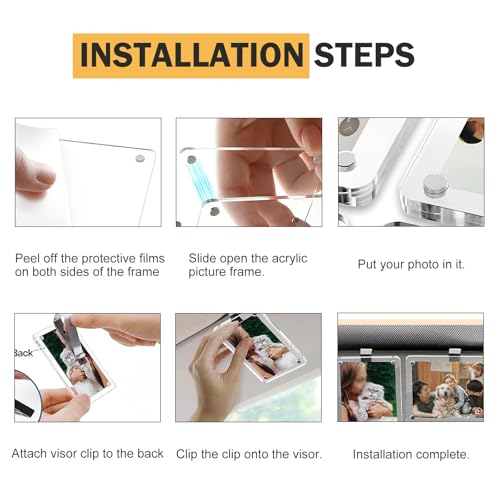 INSTALLATION STEPS

Peel off the protective films on both sides of the frame

Slide open the acrylic picture frame.

Put your photo in it.

Back

Attach visor clip to the back

Clip the clip onto the visor.

Installation complete.