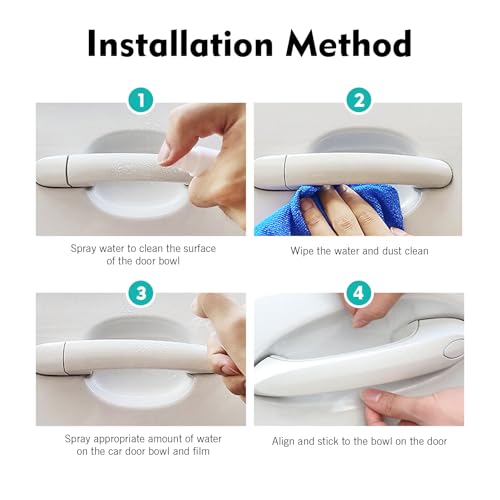 Installation Method

1

Spray water to clean the surface of the door bowl

2

Wipe the water and dust clean

3

Spray appropriate amount of water on the car door bowl and film

4

Align and stick to the bowl on the door