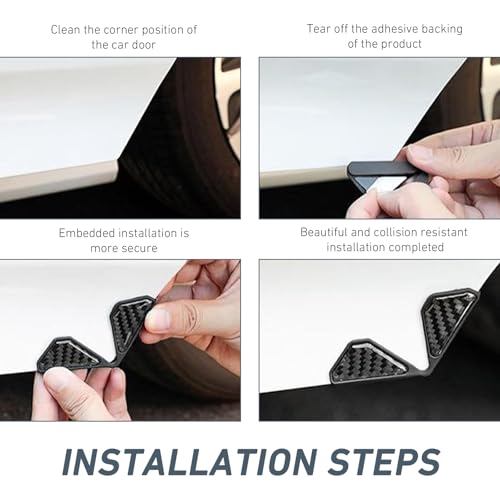 Clean the corner position of the car door

Tear off the adhesive backing of the product

Embedded installation is more secure

Beautiful and collision resistant installation completed

INSTALLATION STEPS