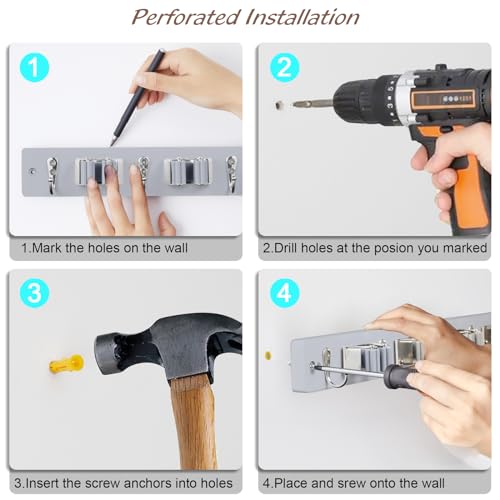 Perforated Installation

1

1.Mark the holes on the wall

2

2.Drill holes at the posion you marked

3

3.Insert the screw anchors into holes

4

4.Place and srew onto the wall