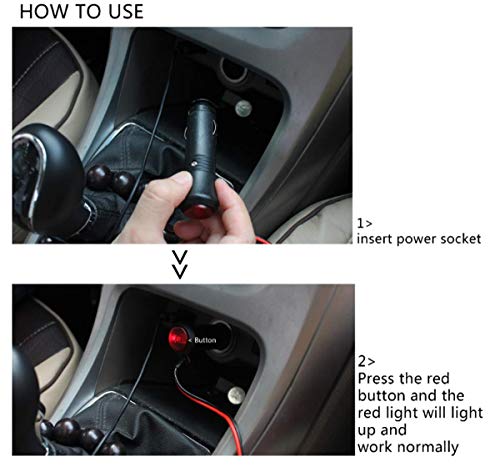 HOW TO USE

1>
insert power socket

< Button

2>
Press the red button and the red light will light up and
work normally