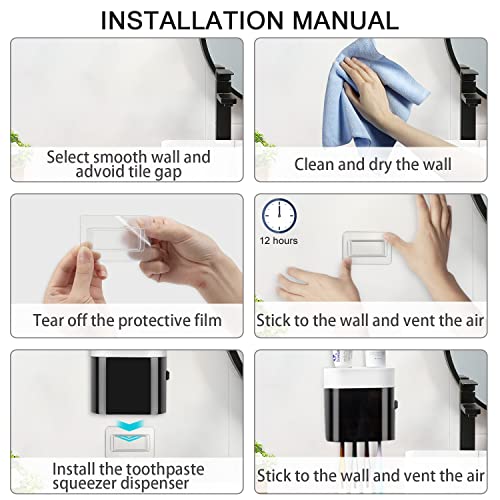 INSTALLATION MANUAL

Select smooth wall and advoid tile gap

Clean and dry the wall

Tear off the protective film

12 hours

Stick to the wall and vent the air

Install the toothpaste squeezer dispenser

Stick to the wall and vent the air