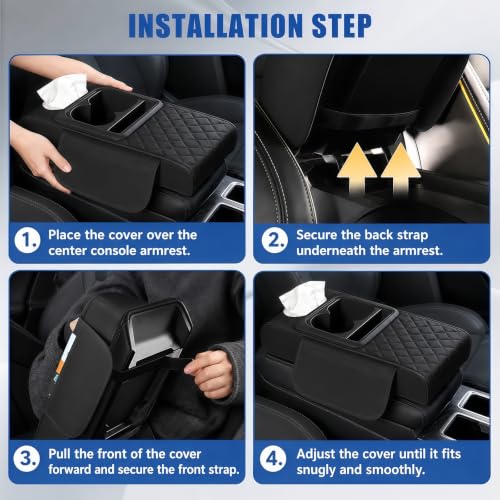 INSTALLATION STEP

1. Place the cover over the center console armrest.

2. Secure the back strap underneath the armrest.

3. Pull the front of the cover forward and secure the front strap.

4. Adjust the cover until it fits snugly and smoothly.