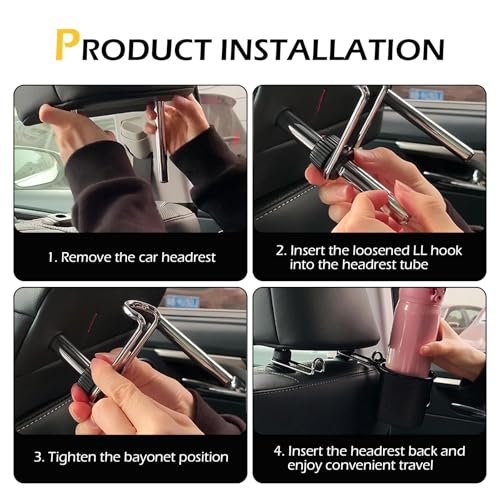 PRODUCT INSTALLATION

1. Remove the car headrest

2. Insert the loosened LL hook into the headrest tube

3. Tighten the bayonet position

4. Insert the headrest back and enjoy convenient travel