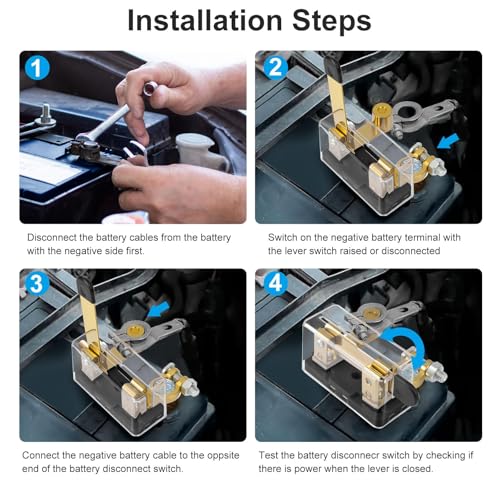 Installation Steps

1

Disconnect the battery cables from the battery with the negative side first.

2

Switch on the negative battery terminal with the lever switch raised or disconnected

3

Connect the negative battery cable to the oppsite end of the battery disconnect switch.

4

Test the battery disconnecr switch by checking if there is power when the lever is closed.