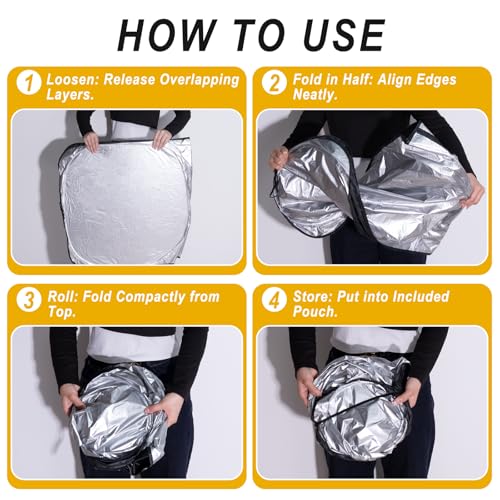 HOW TO USE

1 Loosen: Release Overlapping Layers.

2 Fold in Half: Align Edges Neatly.

3 Roll: Fold Compactly from Top.

4 Store: Put into Included Pouch.