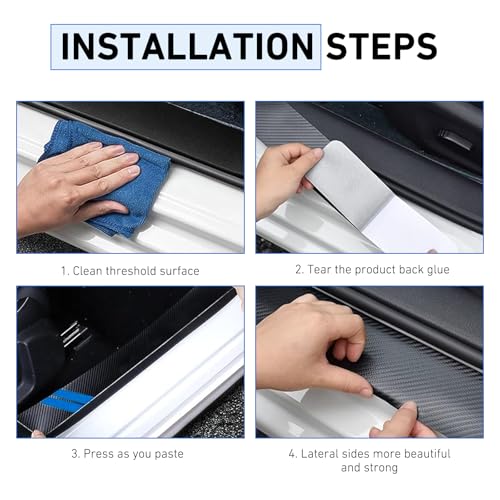 INSTALLATION STEPS

1. Clean threshold surface

2. Tear the product back glue

3. Press as you paste

4. Lateral sides more beautiful and strong