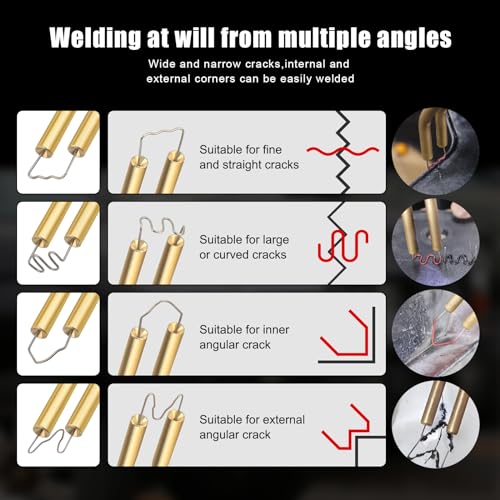 Welding at will from multiple angles

Wide and narrow cracks,internal and external corners can be easily welded

Suitable for fine and straight cracks

Suitable for large or curved cracks

Suitable for inner angular crack

Suitable for external angular crack