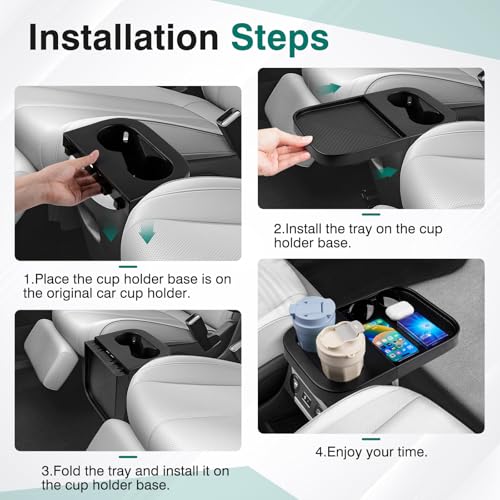 Installation Steps

1.Place the cup holder base is on the original car cup holder.

2.Install the tray on the cup holder base.

3.Fold the tray and install it on the cup holder base.

4.Enjoy your time.