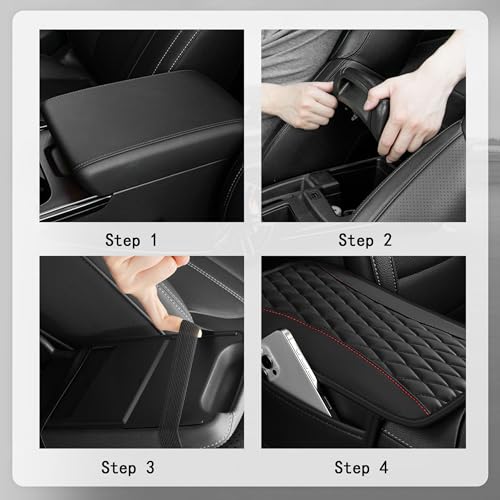 Step 1

Step 2

Step 3

Step 4