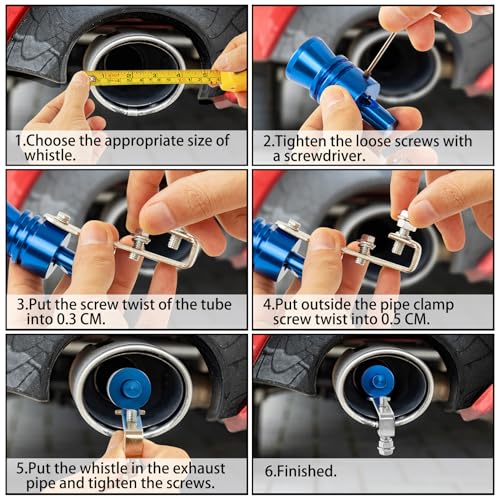 1.Choose the appropriate size of whistle.

2.Tighten the loose screws with a screwdriver.

3.Put the screw twist of the tube into 0.3 CM.

4.Put outside the pipe clamp screw twist into 0.5 CM.

5.Put the whistle in the exhaust pipe and tighten the screws.

6.Finished.