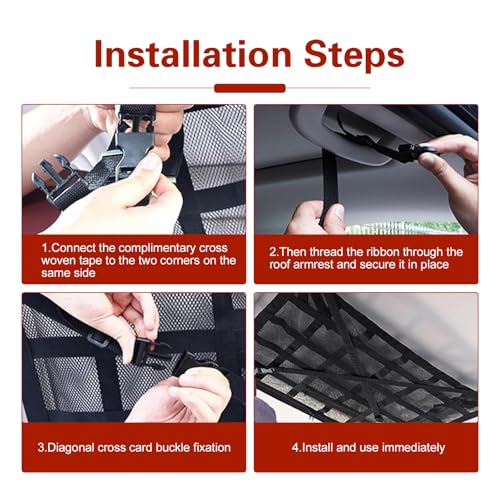 Installation Steps

1.Connect the complimentary cross woven tape to the two corners on the same side

2.Then thread the ribbon through the roof armrest and secure it in place

3.Diagonal cross card buckle fixation

4.Install and use immediately