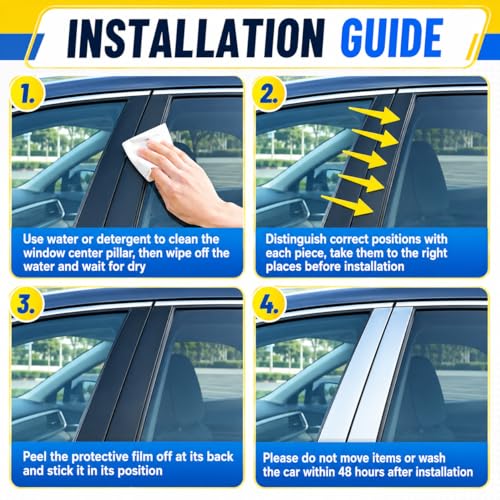 INSTALLATION GUIDE

1.

Use water or detergent to clean the window center pillar, then wipe off the water and wait for dry

2.

Distinguish correct positions with each piece, take them to the right places before installation

3.

Peel the protective film off at its back and stick it in its position

4.

Please do not move items or wash the car within 48 hours after installation