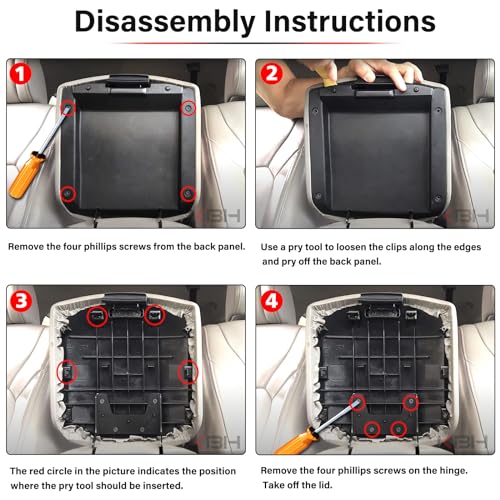 Disassembly Instructions

1

KBH

Remove the four phillips screws from the back panel.

2

KBH

Use a pry tool to loosen the clips along the edges and pry off the back panel.

3

KBH

The red circle in the picture indicates the position where the pry tool should be inserted.

4

KBH

Remove the four phillips screws on the hinge. Take off the lid.