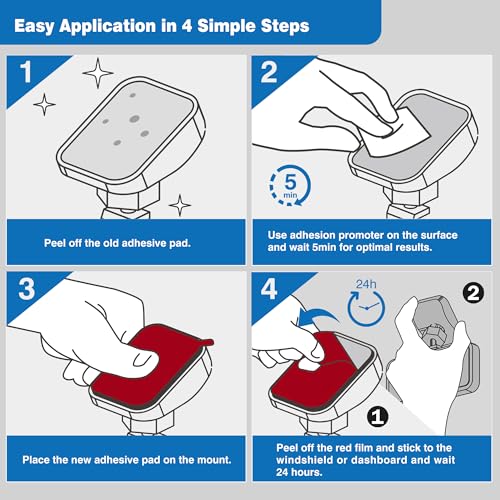 Easy Application in 4 Simple Steps

1

Peel off the old adhesive pad.

2

5 min

Use adhesion promoter on the surface and wait 5min for optimal results.

3

Place the new adhesive pad on the mount.

4

24h

2

1

Peel off the red film and stick to the windshield or dashboard and wait 24 hours.