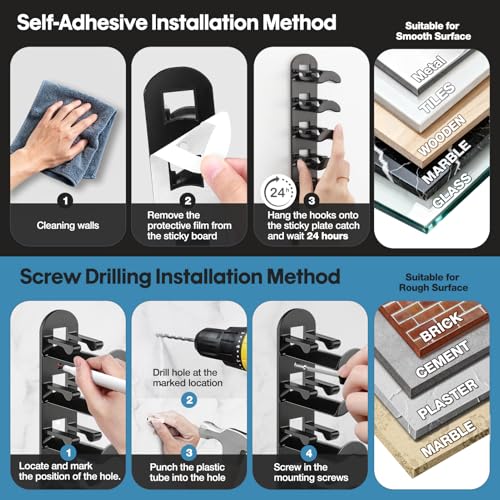 Self-Adhesive Installation Method

Suitable for Smooth Surface

1
Cleaning walls

2
Remove the protective film from the sticky board

24h
3
Hang the hooks onto the sticky plate catch and wait 24 hours

Metal
TILES
WOODEN
MARBLE
GLASS

Screw Drilling Installation Method

Suitable for Rough Surface

1
Locate and mark the position of the hole.

Drill hole at the marked location
2

3
Punch the plastic tube into the hole

4
Screw in the mounting screws

BRICK
CEMENT
PLASTER
MARBLE