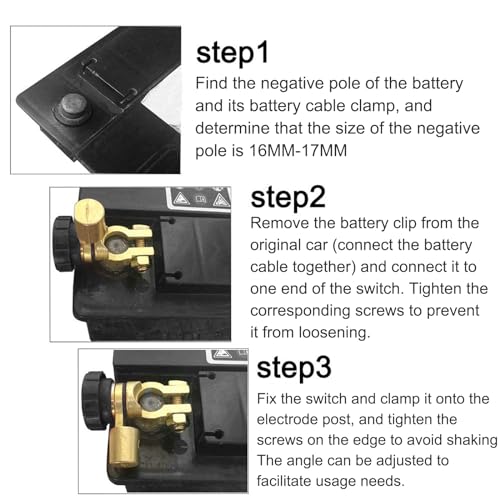 step1
Find the negative pole of the battery and its battery cable clamp, and determine that the size of the negative pole is 16MM-17MM

step2
Remove the battery clip from the original car (connect the battery cable together) and connect it to one end of the switch. Tighten the corresponding screws to prevent it from loosening.

step3
Fix the switch and clamp it onto the electrode post, and tighten the screws on the edge to avoid shaking The angle can be adjusted to facilitate usage needs.