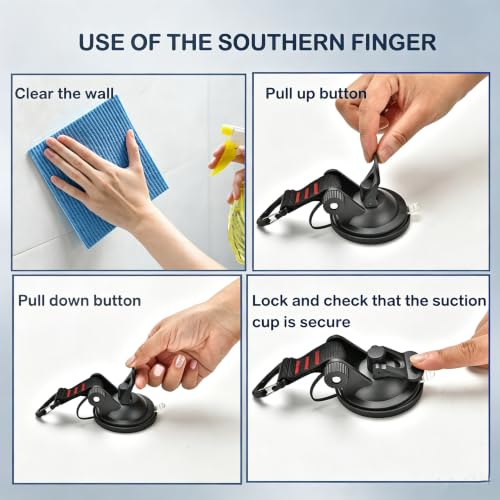 USE OF THE SOUTHERN FINGER

Clear the wall

Pull up button

Pull down button

Lock and check that the suction cup is secure