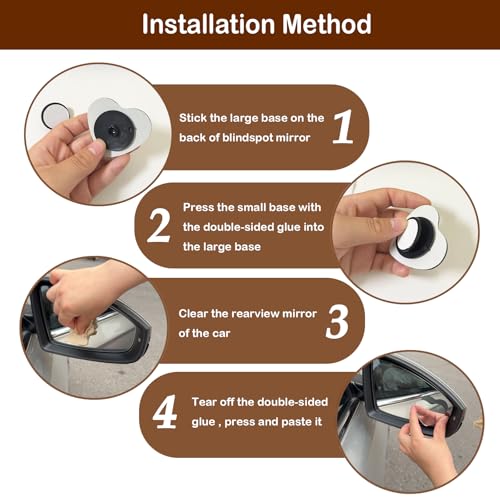 Installation Method

Stick the large base on the back of blindspot mirror 1

2 Press the small base with the double-sided glue into the large base

Clear the rearview mirror of the car 3

4 Tear off the double-sided glue , press and paste it