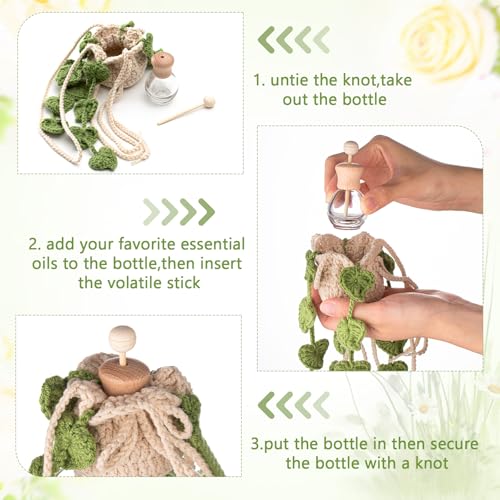 1. untie the knot,take out the bottle

2. add your favorite essential oils to the bottle,then insert the volatile stick

3.put the bottle in then secure the bottle with a knot