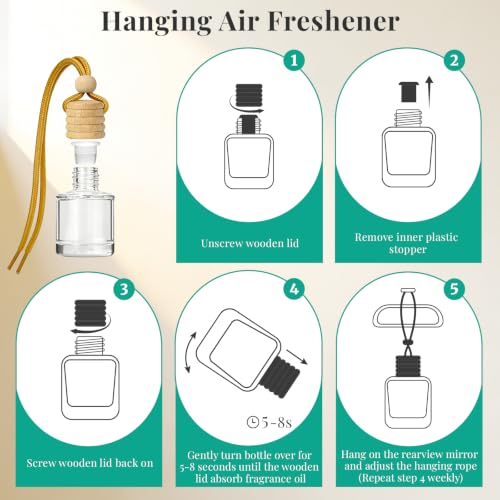 Hanging Air Freshener

1

Unscrew wooden lid

2

Remove inner plastic stopper

3

Screw wooden lid back on

4

5-8s

Gently turn bottle over for 5-8 seconds until the wooden lid absorb fragrance oil

5

Hang on the rearview mirror and adjust the hanging rope (Repeat step 4 weekly)