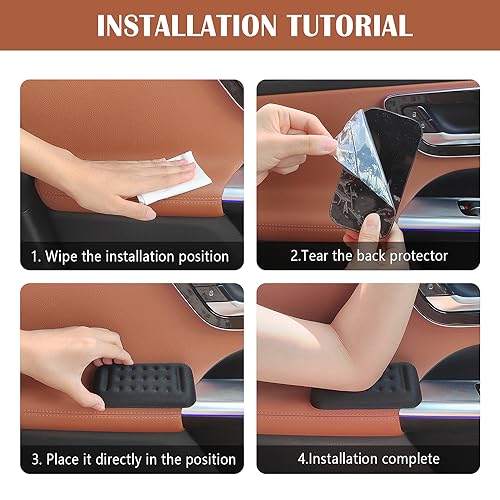 INSTALLATION TUTORIAL

1. Wipe the installation position

2.Tear the back protector

3. Place it directly in the position

4.Installation complete