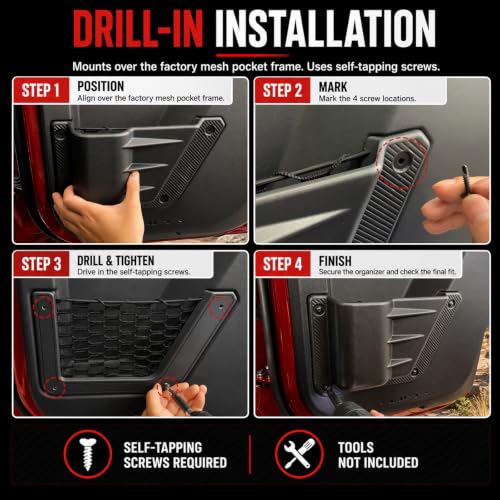 DRILL-IN INSTALLATION

Mounts over the factory mesh pocket frame. Uses self-tapping screws.

STEP 1 POSITION
Align over the factory mesh pocket frame.

STEP 2 MARK
Mark the 4 screw locations.

STEP 3 DRILL & TIGHTEN
Drive in the self-tapping screws.

STEP 4 FINISH
Secure the organizer and check the final fit.

SELF-TAPPING SCREWS REQUIRED

TOOLS NOT INCLUDED