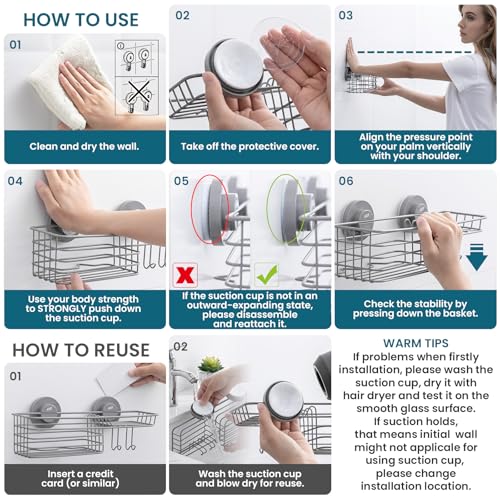 HOW TO USE

01

Clean and dry the wall.

02

Take off the protective cover.

03

Align the pressure point on your palm vertically with your shoulder.

04

Use your body strength to STRONGLY push down the suction cup.

05

If the suction cup is not in an outward-expanding state, please disassemble and reattach it.

06

Check the stability by pressing down the basket.

HOW TO REUSE

01

Insert a credit card (or similar)

02

Wash the suction cup and blow dry for reuse.

WARM TIPS

If problems when firstly installation, please wash the suction cup, dry it with hair dryer and test it on the smooth glass surface. If suction holds, that means initial wall might not applicale for using suction cup, please change installation location.