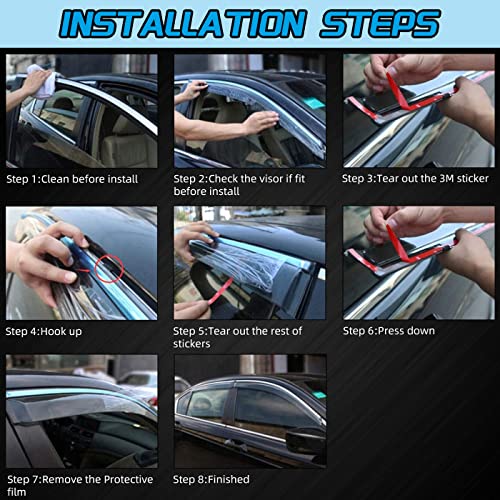 INSTALLATION STEPS

Step 1:Clean before install

Step 2:Check the visor if fit before install

Step 3:Tear out the 3M sticker

Step 4:Hook up

Step 5:Tear out the rest of stickers

Step 6:Press down

Step 7:Remove the Protective film

Step 8:Finished