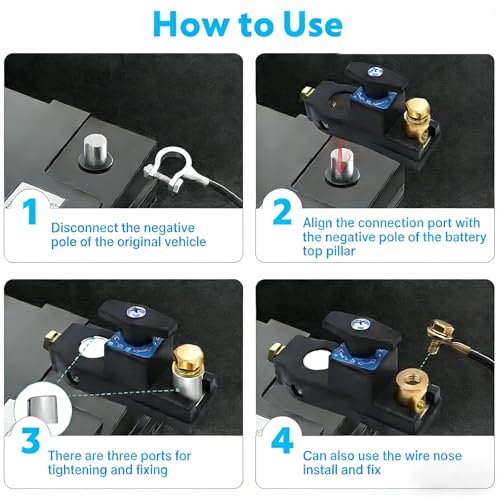 How to Use

1

Disconnect the negative pole of the original vehicle

2

Align the connection port with the negative pole of the battery top pillar

3

There are three ports for tightening and fixing

4

Can also use the wire nose install and fix