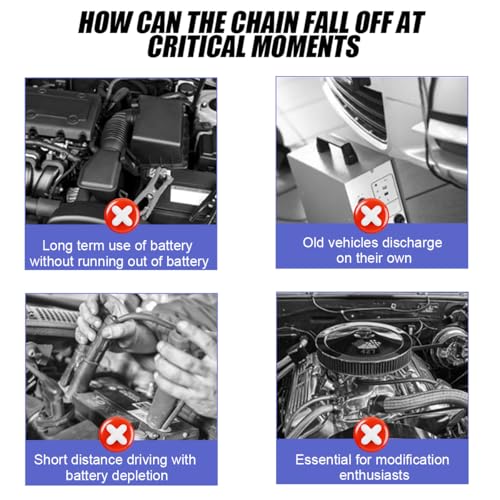 HOW CAN THE CHAIN FALL OFF AT CRITICAL MOMENTS

Long term use of battery without running out of battery

Old vehicles discharge on their own

Short distance driving with battery depletion

Essential for modification enthusiasts