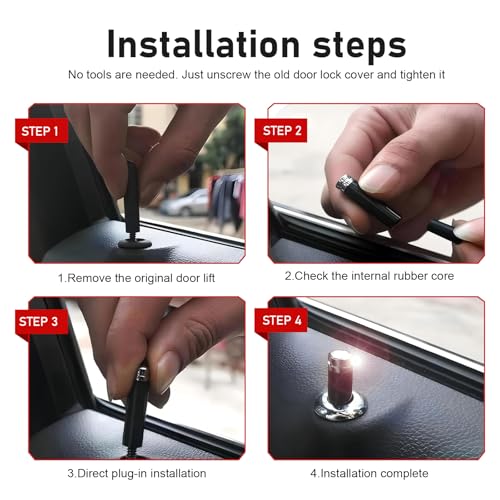 Installation steps

No tools are needed. Just unscrew the old door lock cover and tighten it

STEP 1

1.Remove the original door lift

STEP 2

2.Check the internal rubber core

STEP 3

3.Direct plug-in installation

STEP 4

4.Installation complete