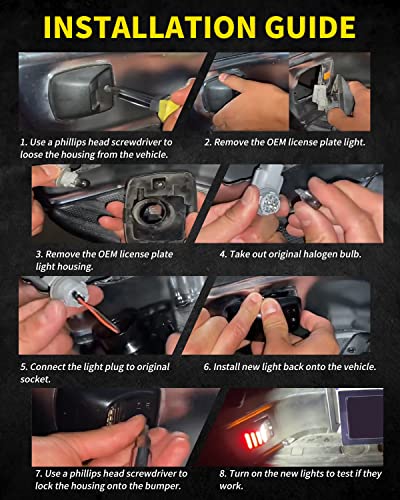 INSTALLATION GUIDE

1. Use a phillips head screwdriver to loose the housing from the vehicle.

2. Remove the OEM license plate light.

3. Remove the OEM license plate light housing.

4. Take out original halogen bulb.

5. Connect the light plug to original socket.

6. Install new light back onto the vehicle.

7. Use a phillips head screwdriver to lock the housing onto the bumper.

8. Turn on the new lights to test if they work.