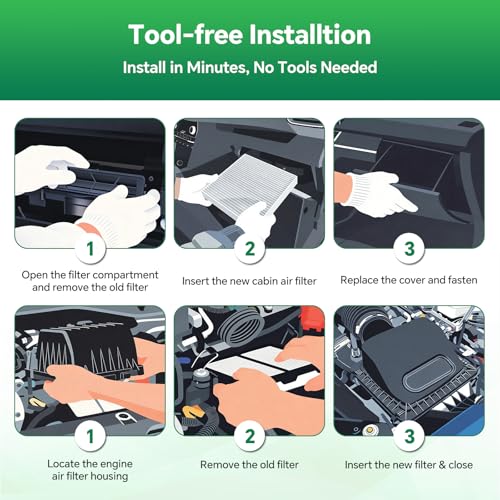 Tool-free Installtion

Install in Minutes, No Tools Needed

1

Open the filter compartment and remove the old filter

2

Insert the new cabin air filter

3

Replace the cover and fasten

1

Locate the engine air filter housing

2

Remove the old filter

3

Insert the new filter & close