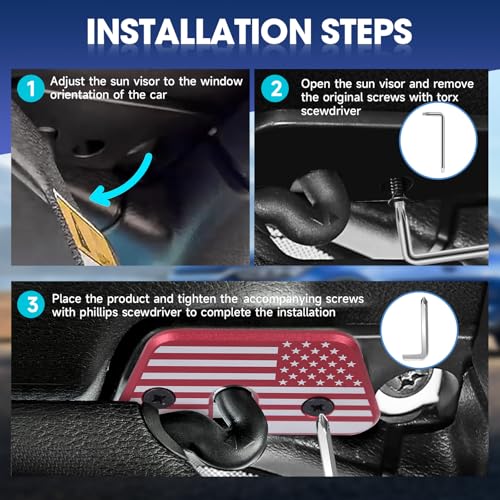 INSTALLATION STEPS

1 Adjust the sun visor to the window orientation of the car

2 Open the sun visor and remove the original screws with torx scewdriver

3 Place the product and tighten the accompanying screws with phillips scewdriver to complete the installation