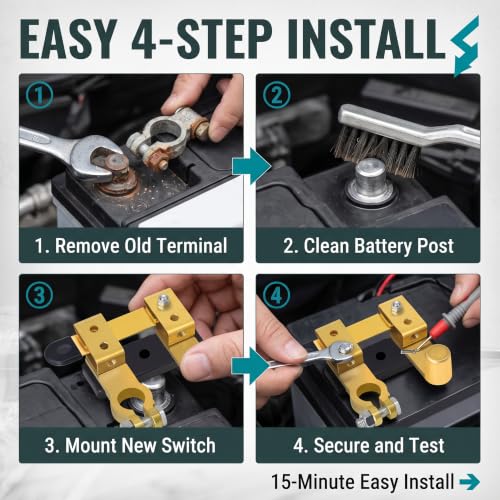 EASY 4-STEP INSTALL

①

1. Remove Old Terminal

②

2. Clean Battery Post

③

3. Mount New Switch

④

4. Secure and Test

15-Minute Easy Install