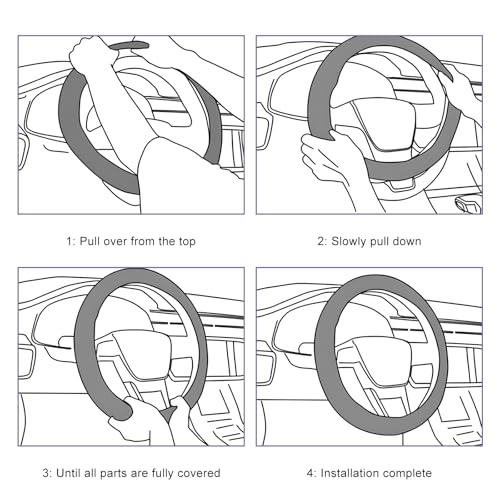 1: Pull over from the top

2: Slowly pull down

3: Until all parts are fully covered

4: Installation complete