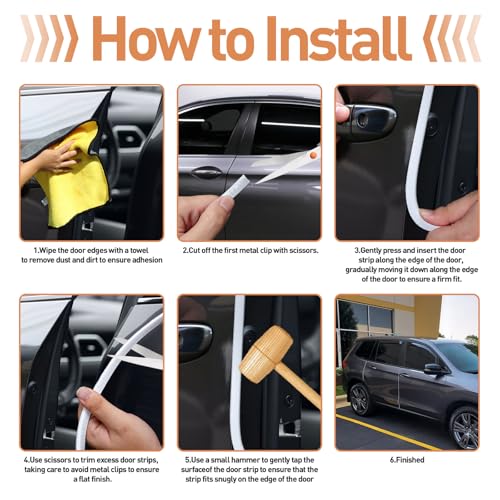 How to Install

1.Wipe the door edges with a towel to remove dust and dirt to ensure adhesion

2.Cut off the first metal clip with scissors.

3.Gently press and insert the door strip along the edge of the door, gradually moving it down along the edge of the door to ensure a firm fit.

4.Use scissors to trim excess door strips, taking care to avoid metal clips to ensure a flat finish.

5.Use a small hammer to gently tap the surfaceof the door strip to ensure that the strip fits snugly on the edge of the door

6.Finished