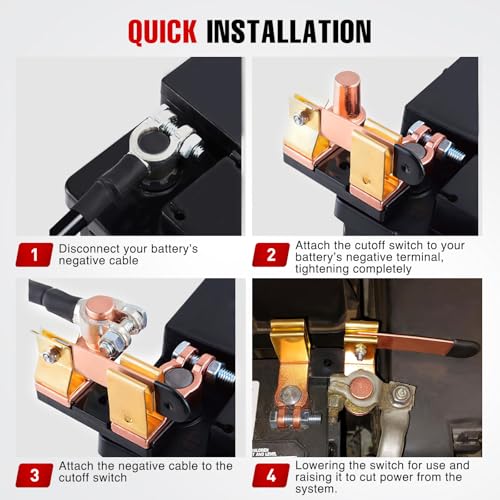 QUICK INSTALLATION

1 Disconnect your battery's negative cable

2 Attach the cutoff switch to your battery's negative terminal, tightening completely

3 Attach the negative cable to the cutoff switch

4 Lowering the switch for use and raising it to cut power from the system.