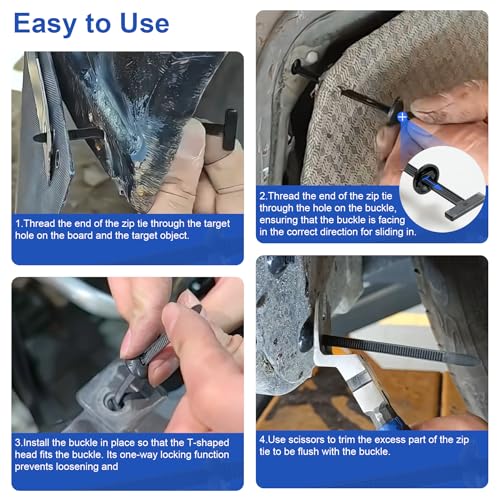 Easy to Use

1.Thread the end of the zip tie through the target hole on the board and the target object.

2.Thread the end of the zip tie through the hole on the buckle, ensuring that the buckle is facing in the correct direction for sliding in.

3.Install the buckle in place so that the T-shaped head fits the buckle. Its one-way locking function prevents loosening and

4.Use scissors to trim the excess part of the zip tie to be flush with the buckle.