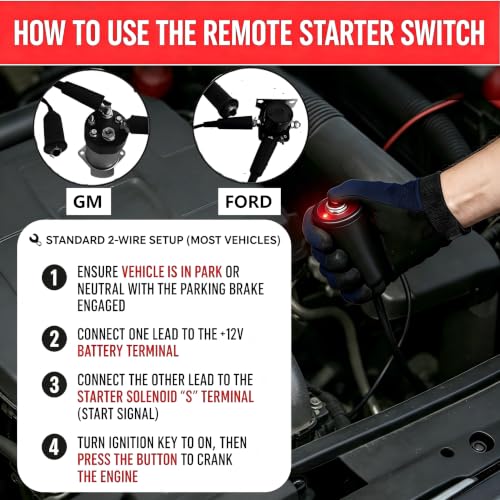 HOW TO USE THE REMOTE STARTER SWITCH

GM

FORD

STANDARD 2-WIRE SETUP (MOST VEHICLES)

1 ENSURE VEHICLE IS IN PARK OR NEUTRAL WITH THE PARKING BRAKE ENGAGED

2 CONNECT ONE LEAD TO THE +12V BATTERY TERMINAL

3 CONNECT THE OTHER LEAD TO THE STARTER SOLENOID "S" TERMINAL (START SIGNAL)

4 TURN IGNITION KEY TO ON, THEN PRESS THE BUTTON TO CRANK THE ENGINE